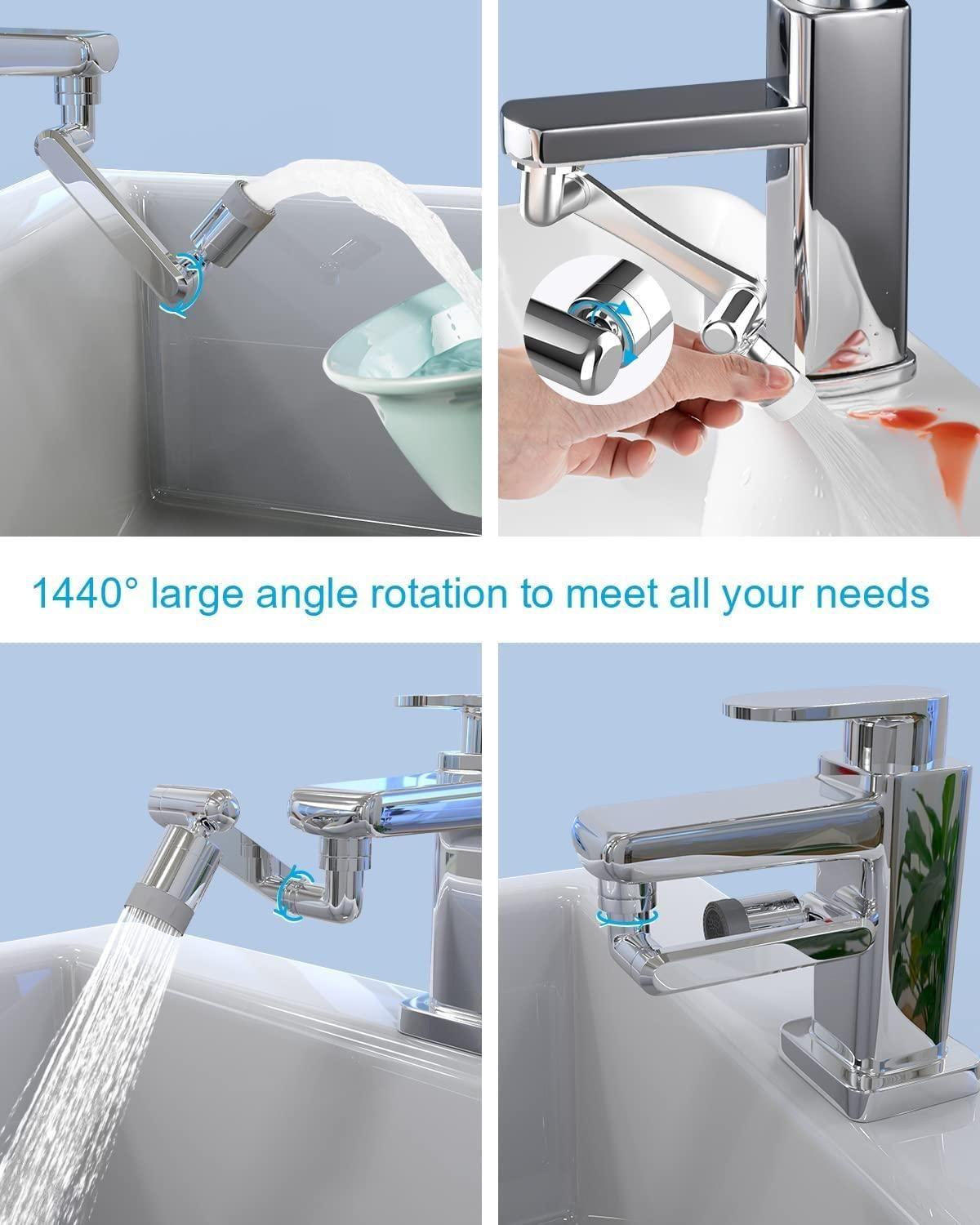 1440° large angle rotation to meet all your needs